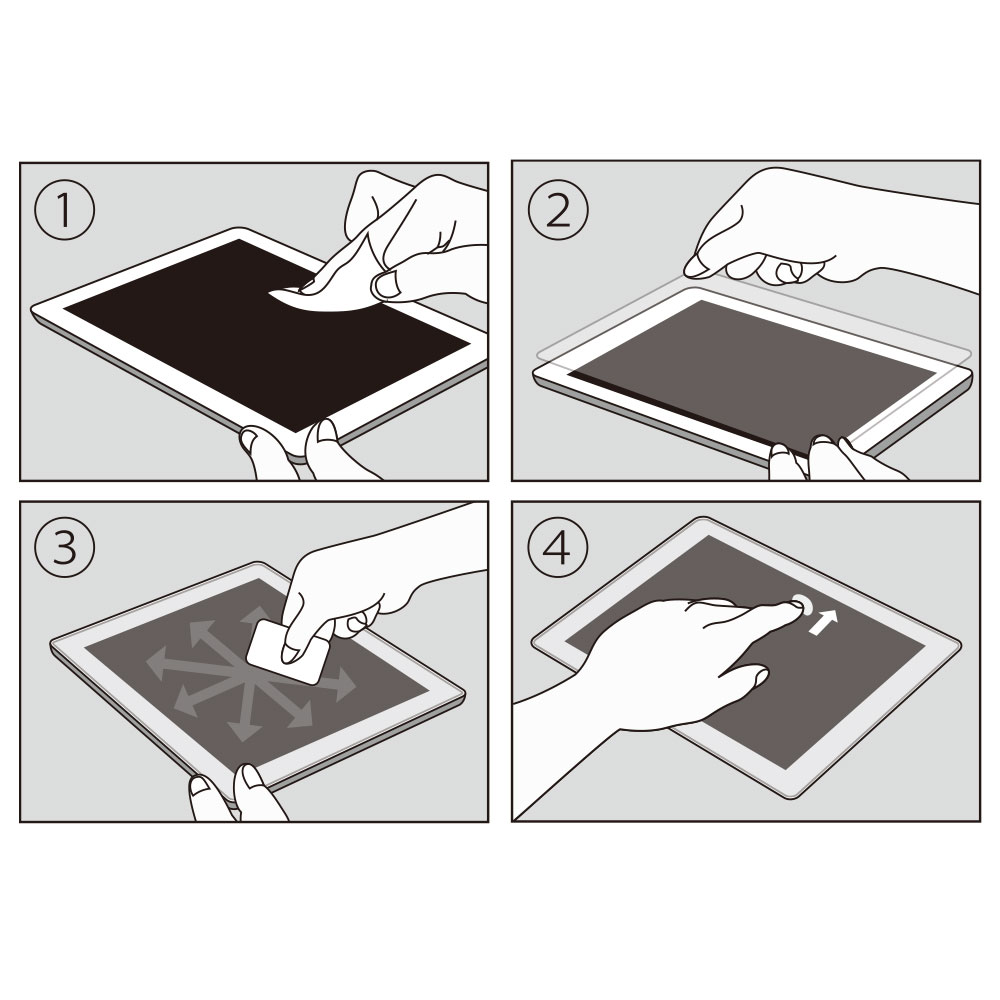 1

2

3

4