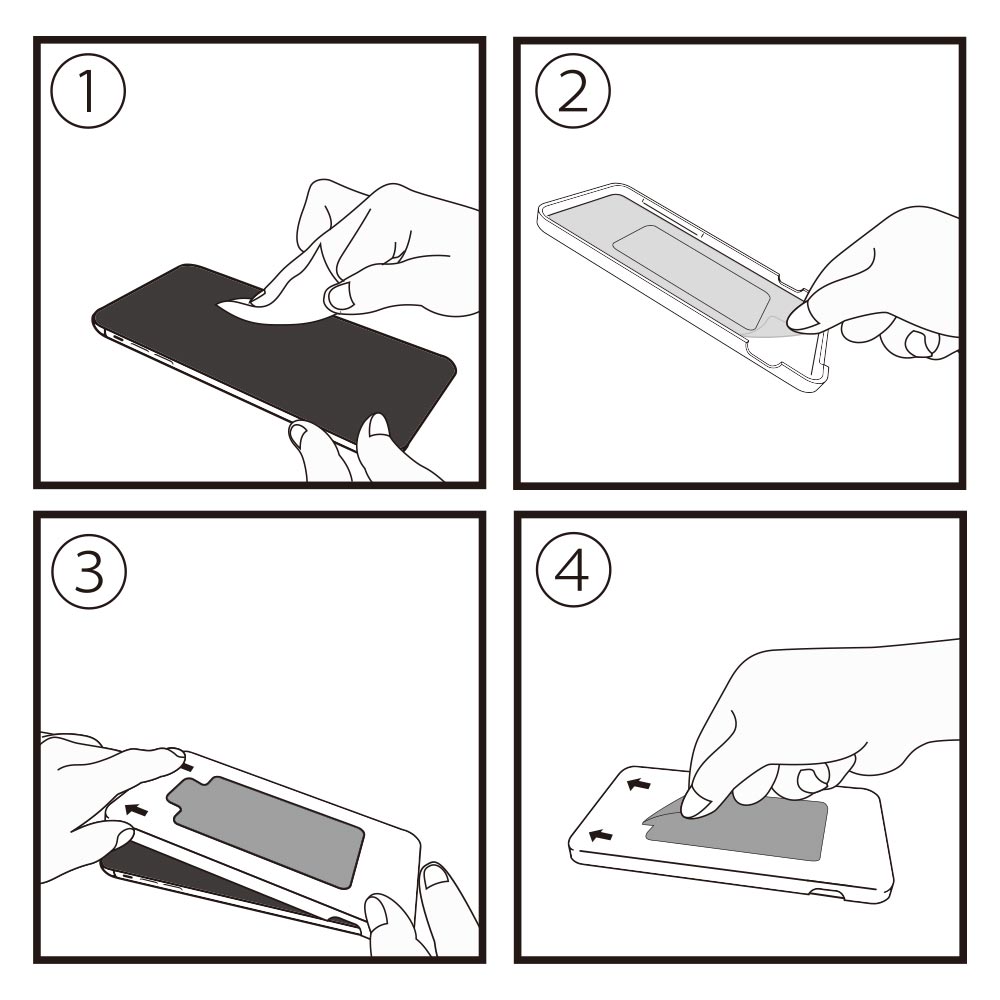 ①

②

③

④