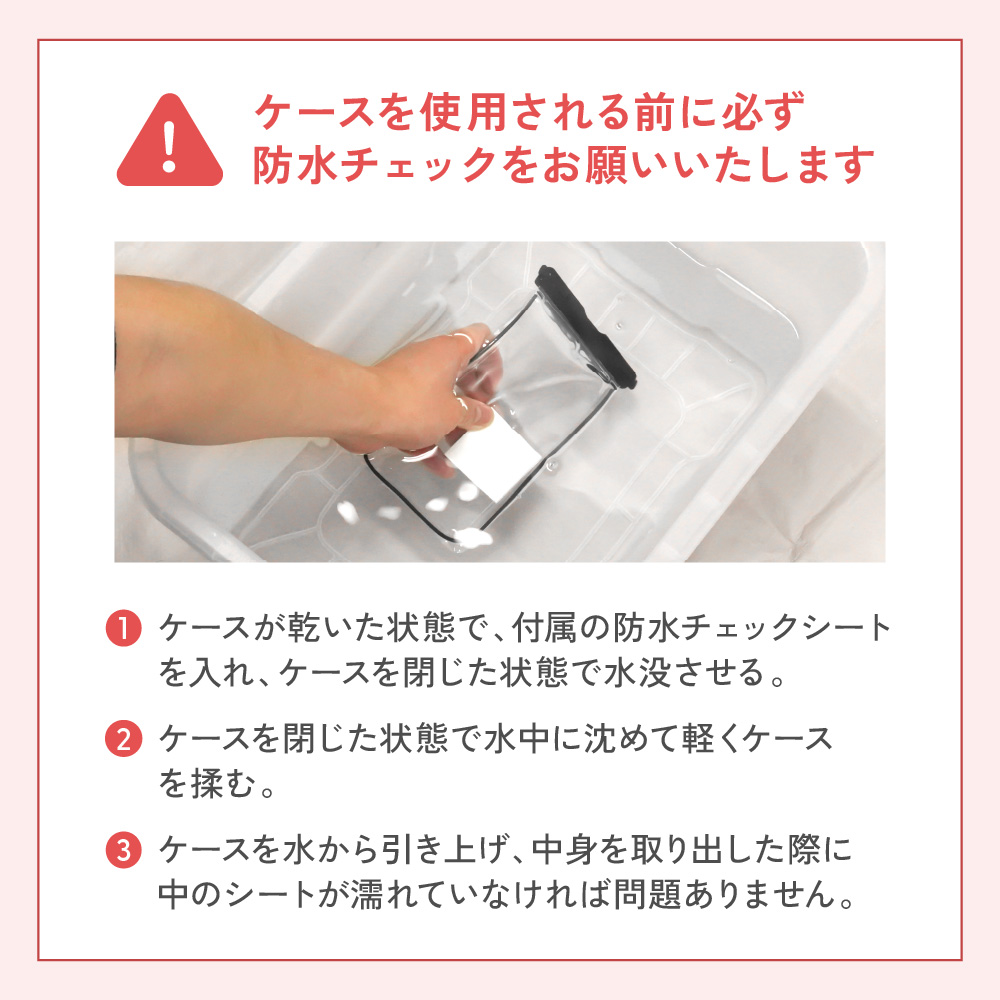 ケースを使用される前に必ず
防水チェックをお願いいたします

1 ケースが乾いた状態で、付属の防水チェックシートを入れ、ケースを閉じた状態で水没させる。

2 ケースを閉じた状態で水中に沈めて軽くケースを揉む。

3 ケースを水から引き上げ、中身を取り出した際に中のシートが濡れていなければ問題ありません。