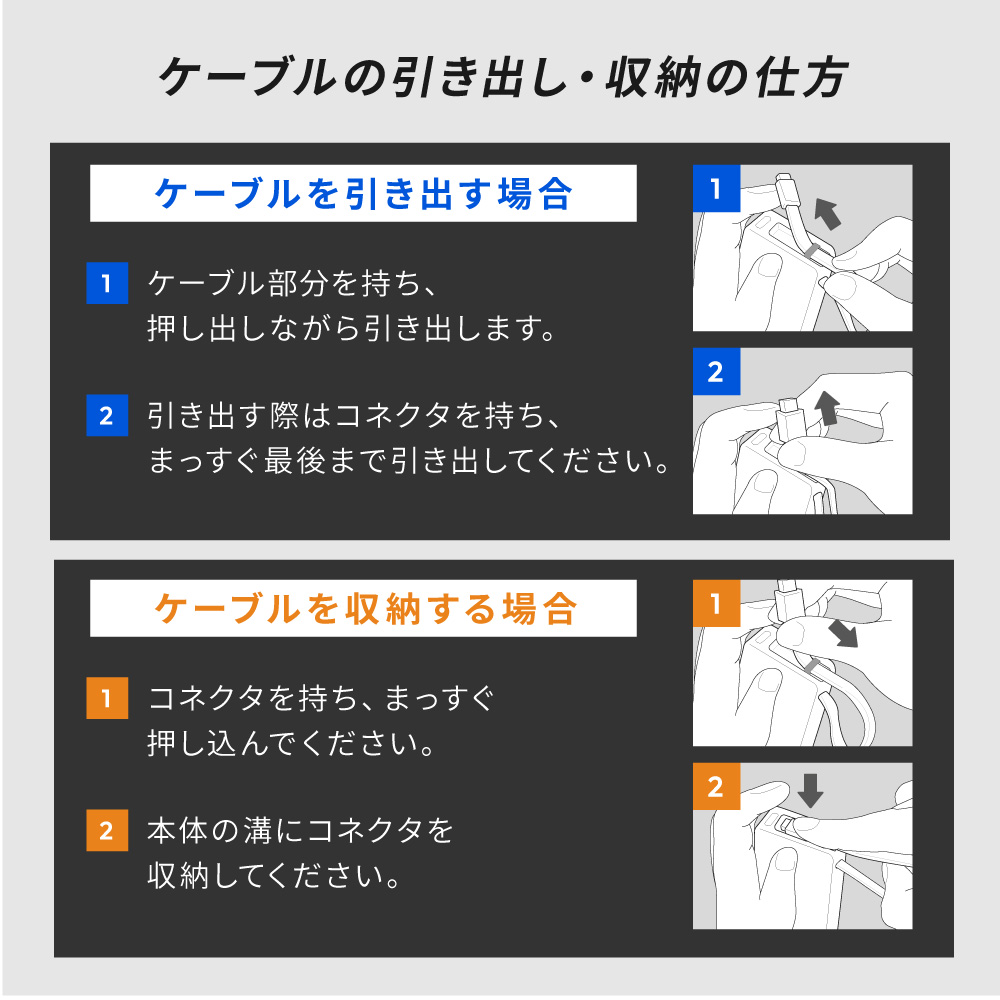 ケーブルの引き出し・収納の仕方

ケーブルを引き出す場合

1 ケーブル部分を持ち、押し出しながら引き出します。

2 引き出す際はコネクタを持ち、まっすぐ最後まで引き出してください。

1

2

ケーブルを収納する場合

1 コネクタを持ち、まっすぐ押し込んでください。

2 本体の溝にコネクタを収納してください。

1

2