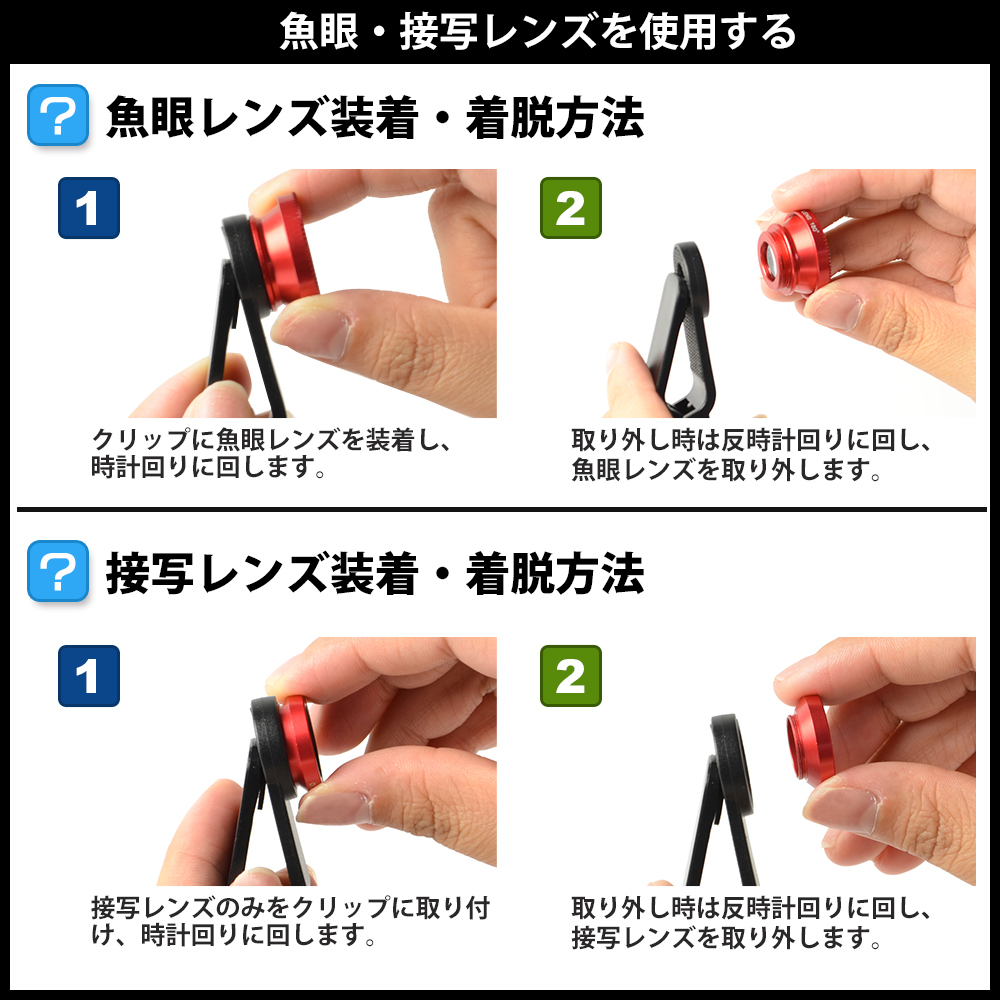 魚眼・接写レンズを使用する

?

魚眼レンズ装着・着脱方法

1

クリップに魚眼レンズを装着し、時計回りに回します。

2

取り外し時は反時計回りに回し、魚眼レンズを取り外します。

?

接写レンズ装着・着脱方法

1

接写レンズのみをクリップに取り付け、時計回りに回します。

2

取り外し時は反時計回りに回し、接写レンズを取り外します。