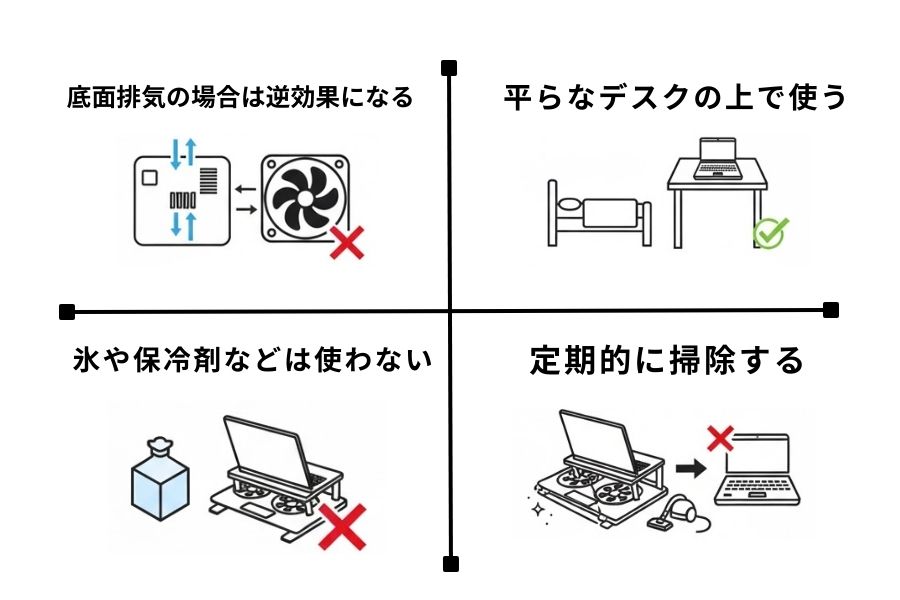 底面排気の場合は逆効果になる

平らなデスクの上で使う

氷や保冷剤などは使わない

定期的に掃除する